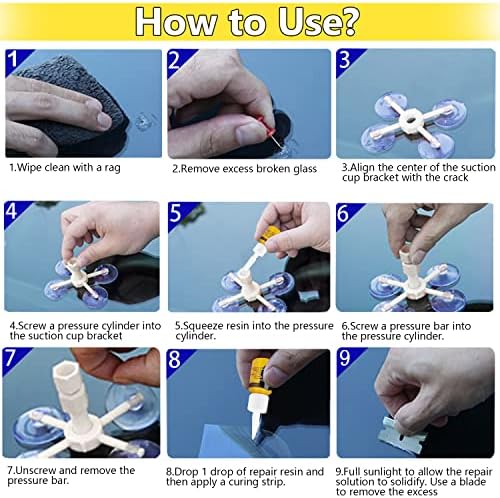 How to Use?

1

1.Wipe clean with a rag

2

2.Remove excess broken glass

3

3.Align the center of the suction cup bracket with the crack

4

4.Screw a pressure cylinder into the suction cup bracket

5

5.Squeeze resin into the pressure cylinder.

6

6.Screw a pressure bar into the pressure cylinder.

7

7.Unscrew and remove the pressure bar.

8

8.Drop 1 drop of repair resin and then apply a curing strip.

9

9.Full sunlight to allow the repair solution to solidify. Use a blade to remove the excess